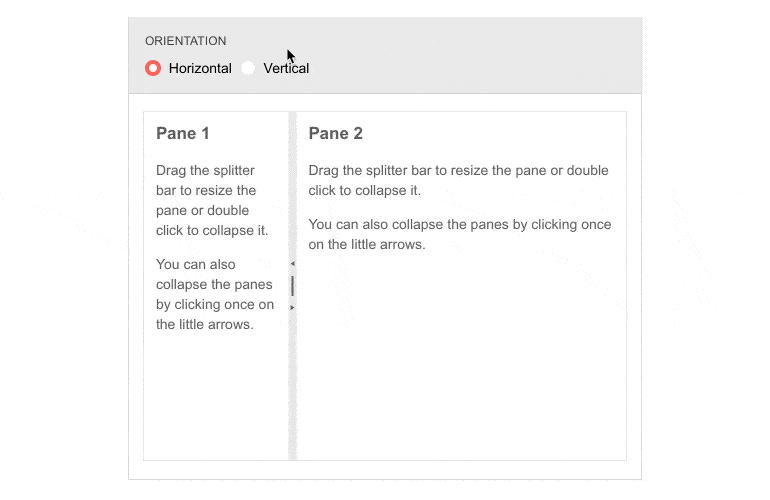 ORIENTATION

Horizontal Vertical

Pane 1

Drag the splitter bar to resize the pane or double click to collapse it.

You can also collapse the panes by clicking once on the little arrows.

Pane 2

Drag the splitter bar to resize the pane or double click to collapse it.

You can also collapse the panes by clicking once on the little arrows.